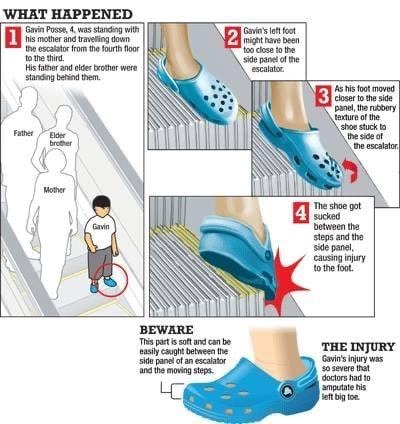 WHAT HAPPENED

1 Gavin Posse, 4, was standing with his mother and travelling down the escalator from the fourth floor to the third.
His father and elder brother were standing behind them.

Father

Elder brother

Mother

Gavin

2 Gavin's left foot might have been too close to the side panel of the escalator.

3 As his foot moved closer to the side panel, the rubbery texture of the shoe stuck to the side of the escalator.

4 The shoe got sucked between the steps and the side panel, causing injury to the foot.

BEWARE
This part is soft and can be easily caught between the side panel of an escalator and the moving steps.

THE INJURY
Gavin's injury was so severe that doctors had to amputate his left big toe.